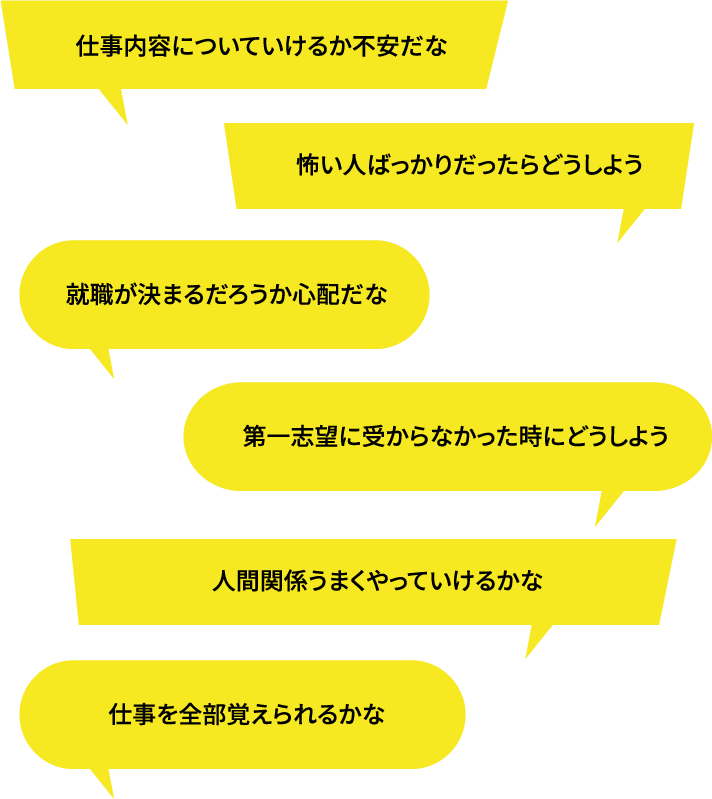 仕事内容についていけるか不安だな

怖い人ばっかりだったらどうしよう

就職が決まるだろうか心配だな

第一志望に受からなかった時にどうしよう

人間関係うまくやっていけるかな

仕事を全部覚えられるかな